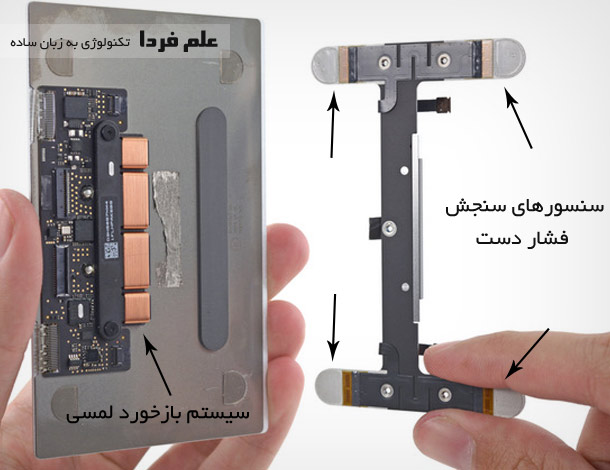 علم فردا تکنولوژی به زبان ساده

سنسورهای سنجش فشار دست

سیستم بازخورد لمسی